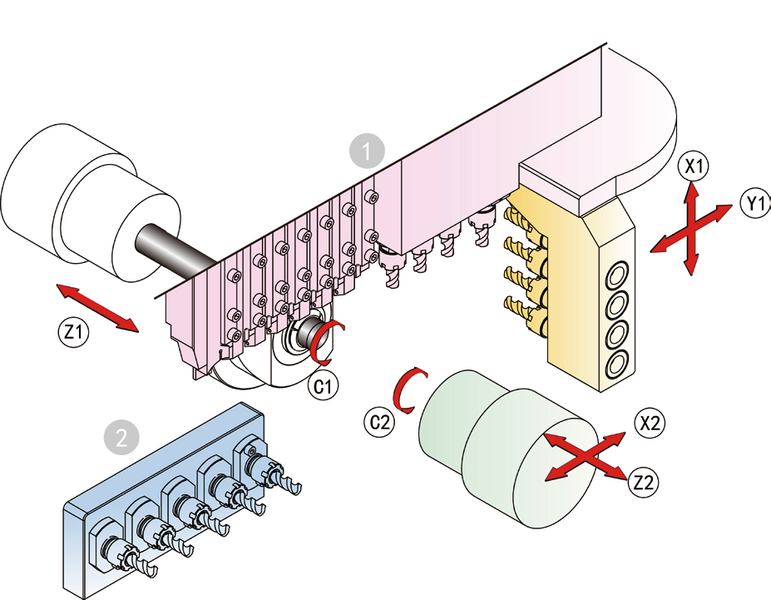 1
X1
Y1
Z1
C1
C2
X2
Z2
2