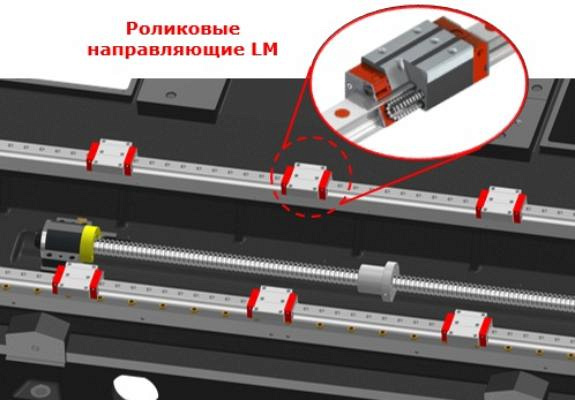 Роликовые направляющие LM